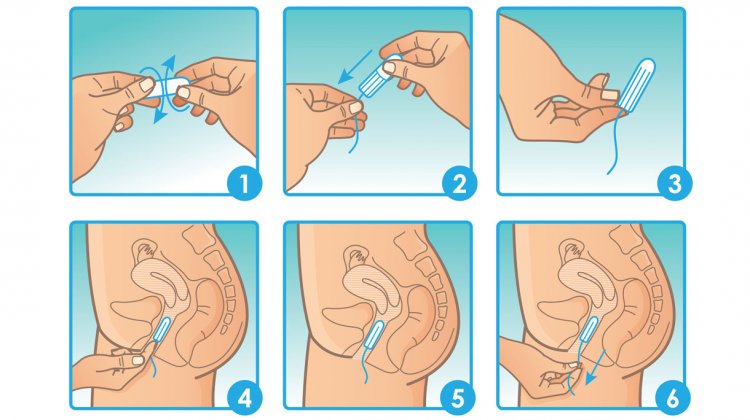 1
2
3
4
5
6