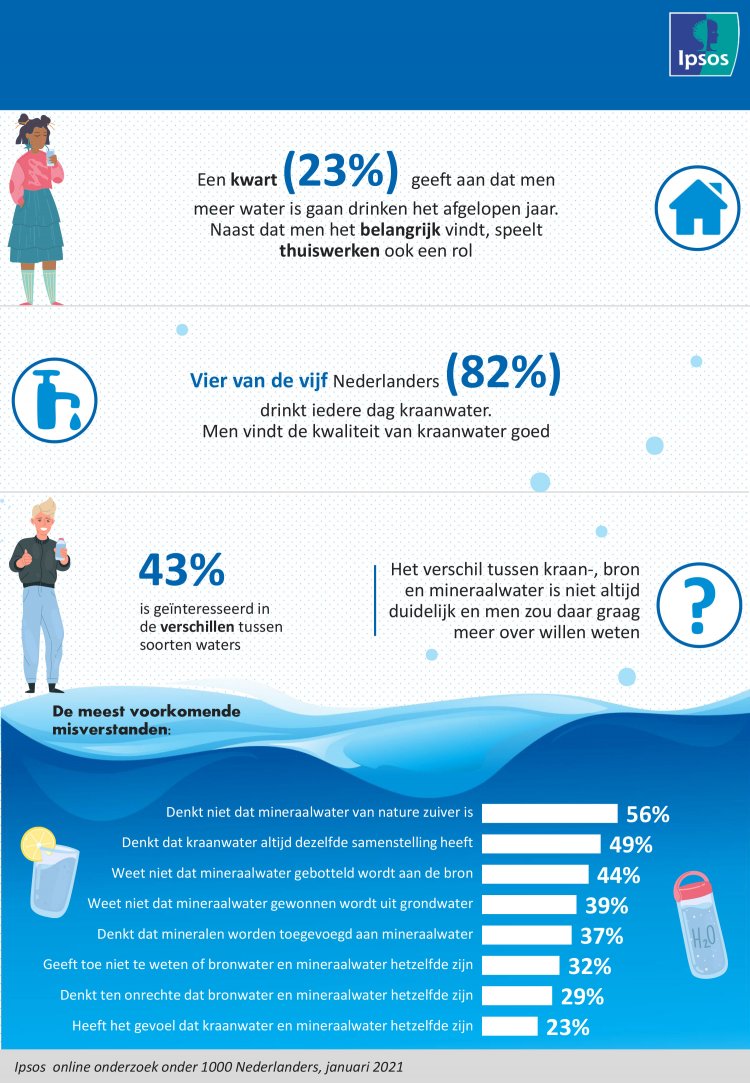 Ipsos

Een kwart (23%) geeft aan dat men meer water is gaan drinken het afgelopen jaar. Naast dat men het belangrijk vindt, speelt thuiswerken ook een rol

Vier van de vijf Nederlanders (82%) drinkt iedere dag kraanwater. Men vindt de kwaliteit van kraanwater goed

43% is geïnteresseerd in de verschillen tussen soorten waters

Het verschil tussen kraan-, bron en mineraalwater is niet altijd duidelijk en men zou daar graag meer over willen weten

?

De meest voorkomende misverstanden:

Denkt niet dat mineraalwater van nature zuiver is 56%
Denkt dat kraanwater altijd dezelfde samenstelling heeft 49%
Weet niet dat mineraalwater gebotteld wordt aan de bron 44%
Weet niet dat mineraalwater gewonnen wordt uit grondwater 39%
Denkt dat mineralen worden toegevoegd aan mineraalwater 37%
Geeft toe niet te weten of bronwater en mineraalwater hetzelfde zijn 32%
Denkt ten onrechte dat bronwater en mineraalwater hetzelfde zijn 29%
Heeft het gevoel dat kraanwater en mineraalwater hetzelfde zijn 23%

$H_2O$

Ipsos online onderzoek onder 1000 Nederlanders, januari 2021